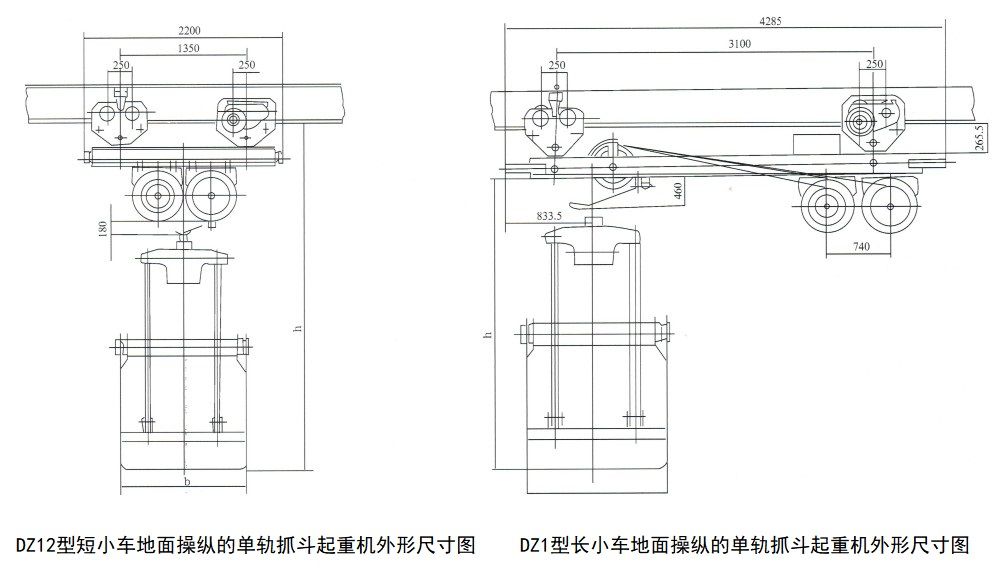 2200
1350
250
250
180
h
b

DZ12型短小车地面操纵的单轨抓斗起重机外形尺寸图

4285
3100
250
250
265.5
460
833.5
740
h

DZ1型长小车地面操纵的单轨抓斗起重机外形尺寸图