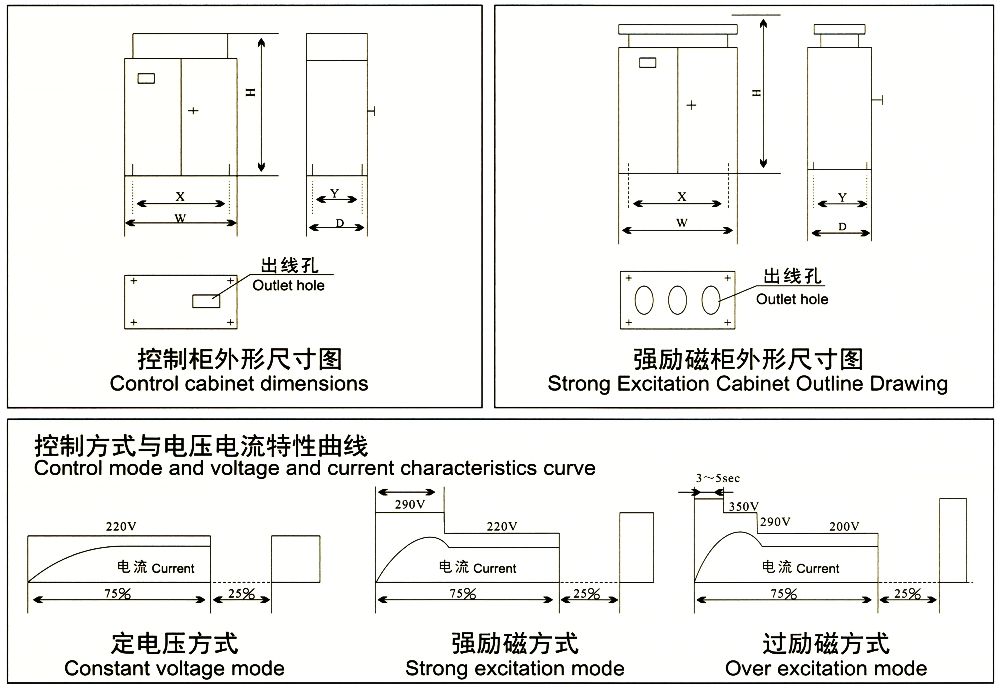 H

X

W

Y

D

出线孔
Outlet hole

控制柜外形尺寸图
Control cabinet dimensions

H

X

W

Y

D

出线孔
Outlet hole

强励磁柜外形尺寸图
Strong Excitation Cabinet Outline Drawing

控制方式与电压电流特性曲线
Control mode and voltage and current characteristics curve

220V

电流 Current

75%

25%

定电压方式
Constant voltage mode

290V

220V

电流 Current

75%

25%

强励磁方式
Strong excitation mode

3～5sec

350V

290V

200V

电流 Current

75%

25%

过励磁方式
Over excitation mode