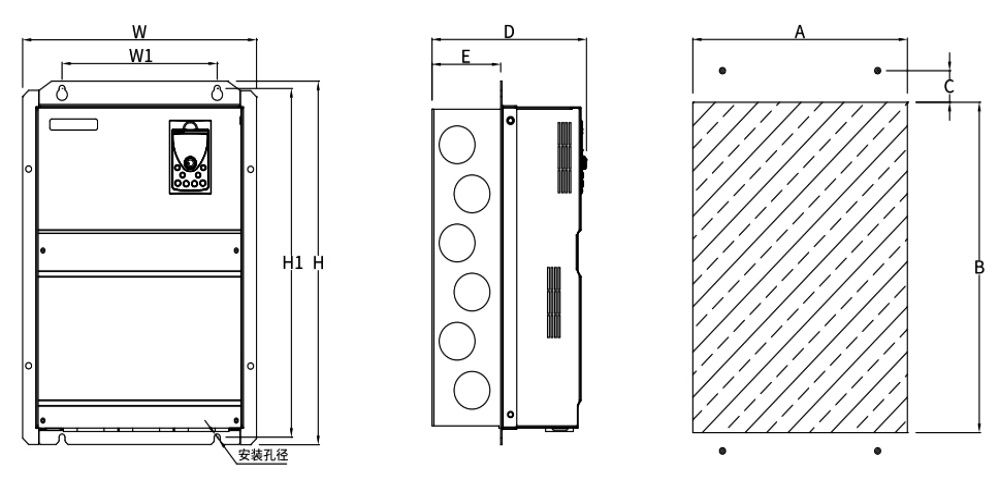 W
W1
H1
H
安装孔径
D
E
A
C
B